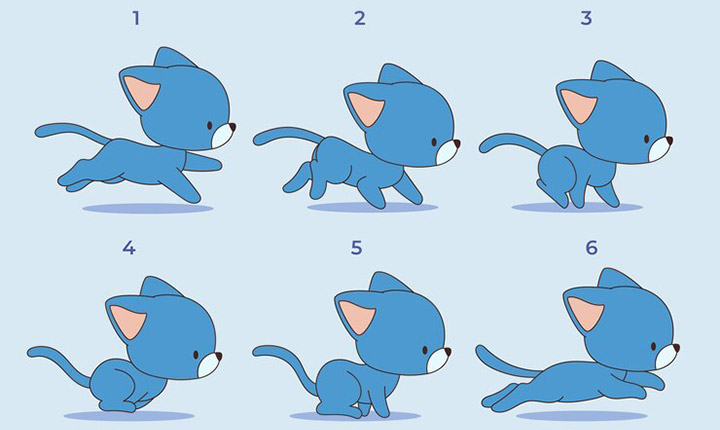 1

2

3

4

5

6