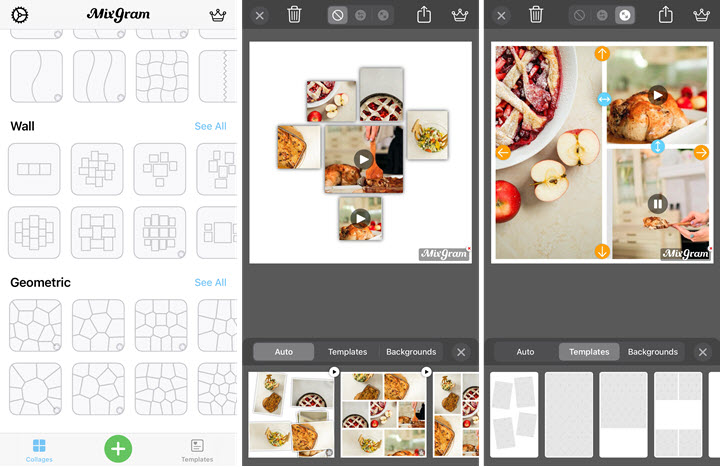 MixGram

Wall
See All

Geometric
See All

Collages
Templates

MixGram

Auto
Templates
Backgrounds

MixGram

Auto
Templates
Backgrounds